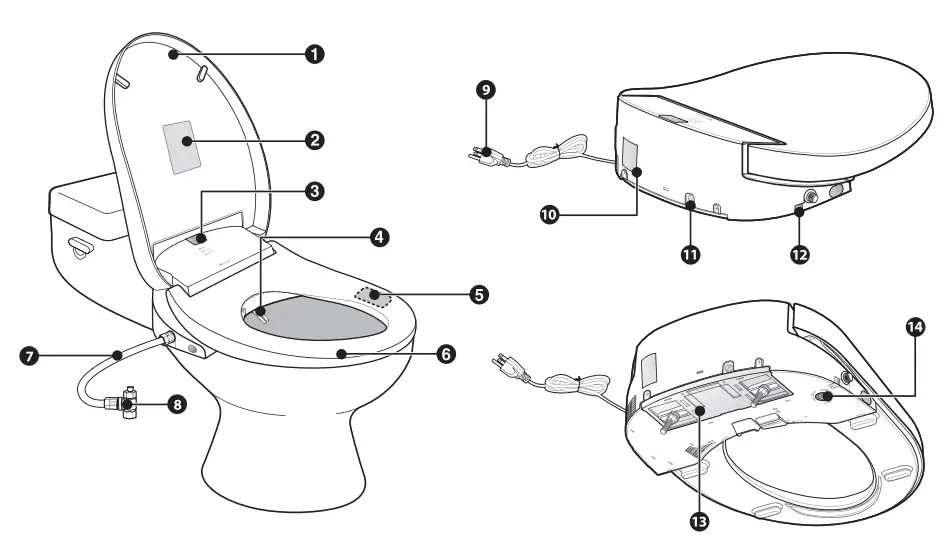 1
2
3
4
5
6
7
8
9
10
11
12
13
14