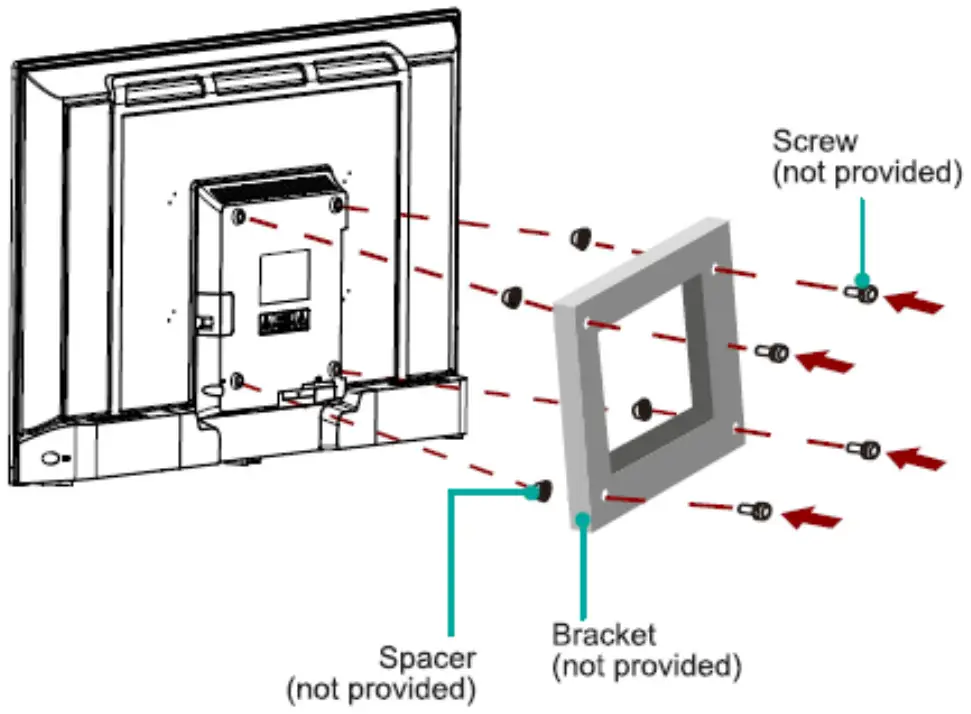 Screw
(not provided)

Spacer
(not provided)

Bracket
(not provided)