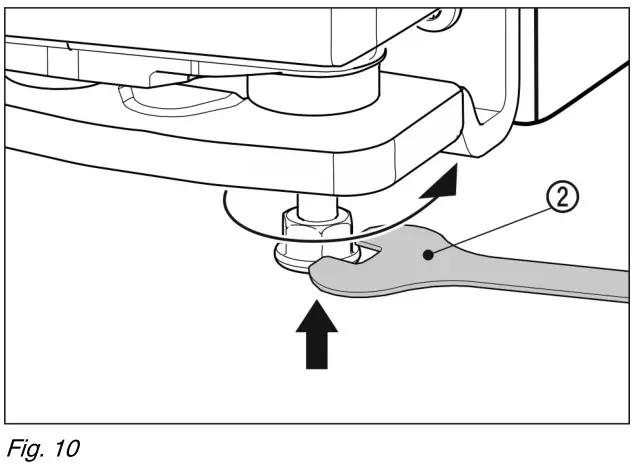 2

Fig. 10