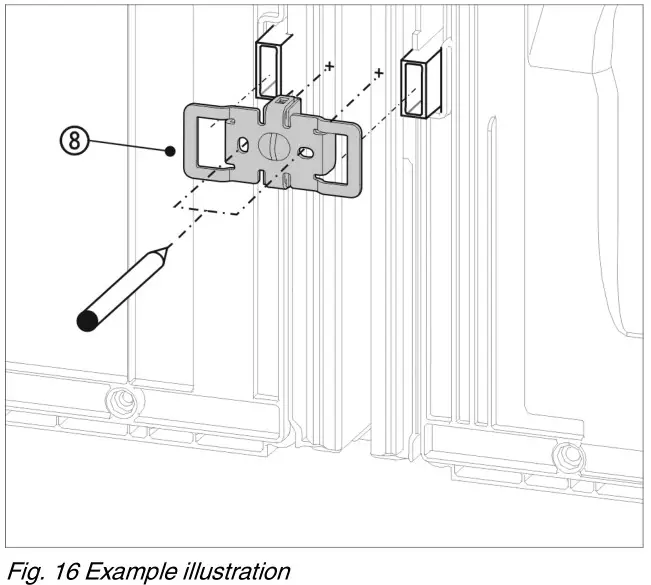 ⑧

Fig. 16 Example illustration