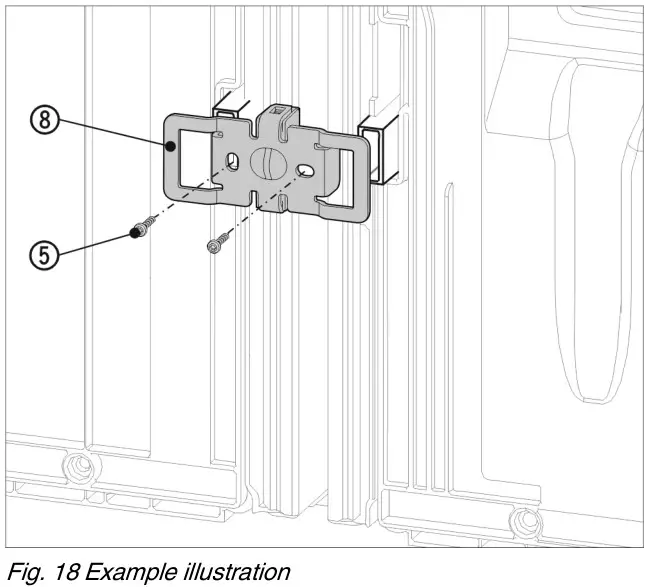 8

5

Fig. 18 Example illustration