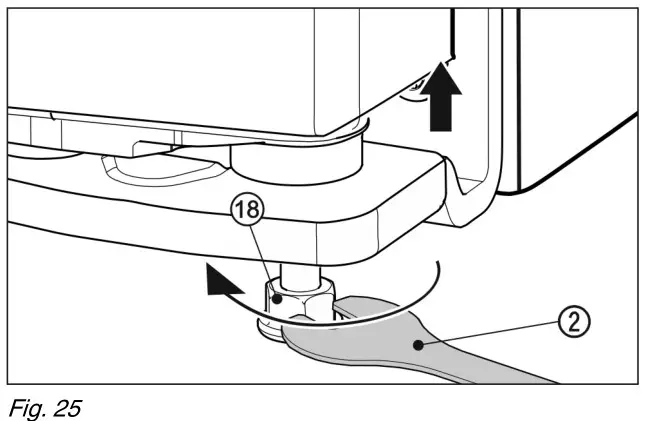 18
2
Fig. 25