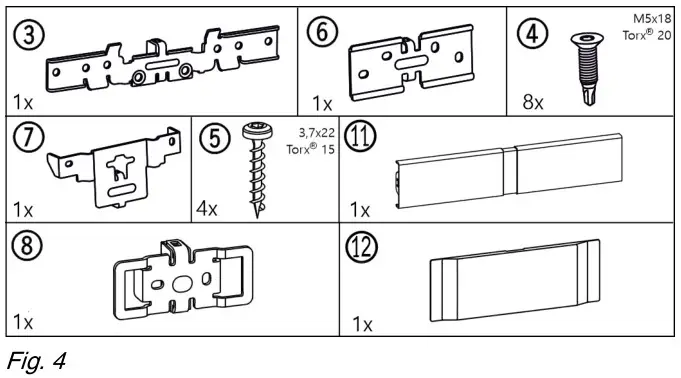 ③ 1x

⑥ 1x

④ M5x18 Torx® 20 8x

⑦ 1x

⑤ 3,7x22 Torx® 15 4x

⑪ 1x

⑧ 1x

⑫ 1x

Fig. 4