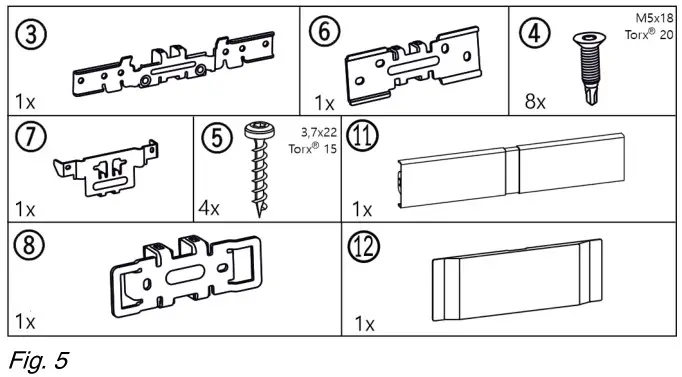 ③
1x

⑥
1x

④
M5x18
Torx® 20
8x

⑦
1x

⑤
3,7x22
Torx® 15
4x

⑪
1x

⑧
1x

⑫
1x

Fig. 5