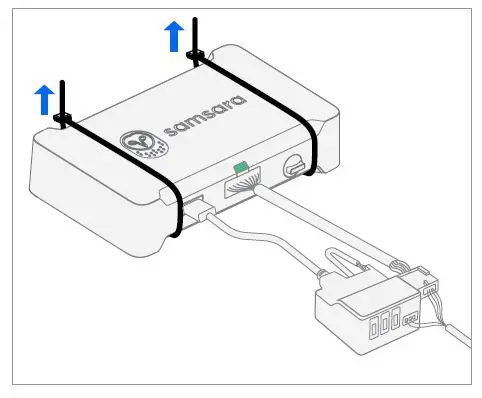 samsara