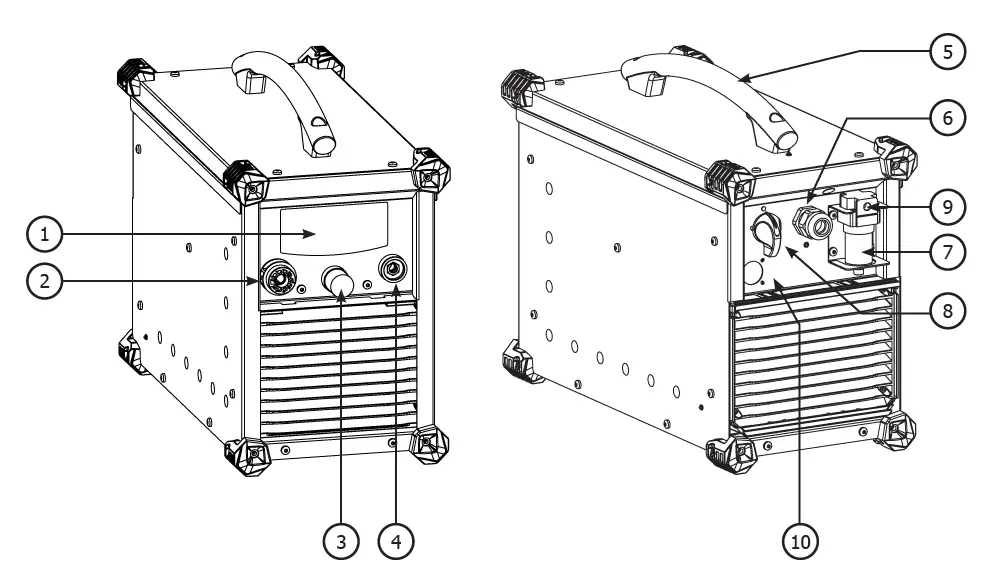 1
2
3
4
5
6
9
7
8
10