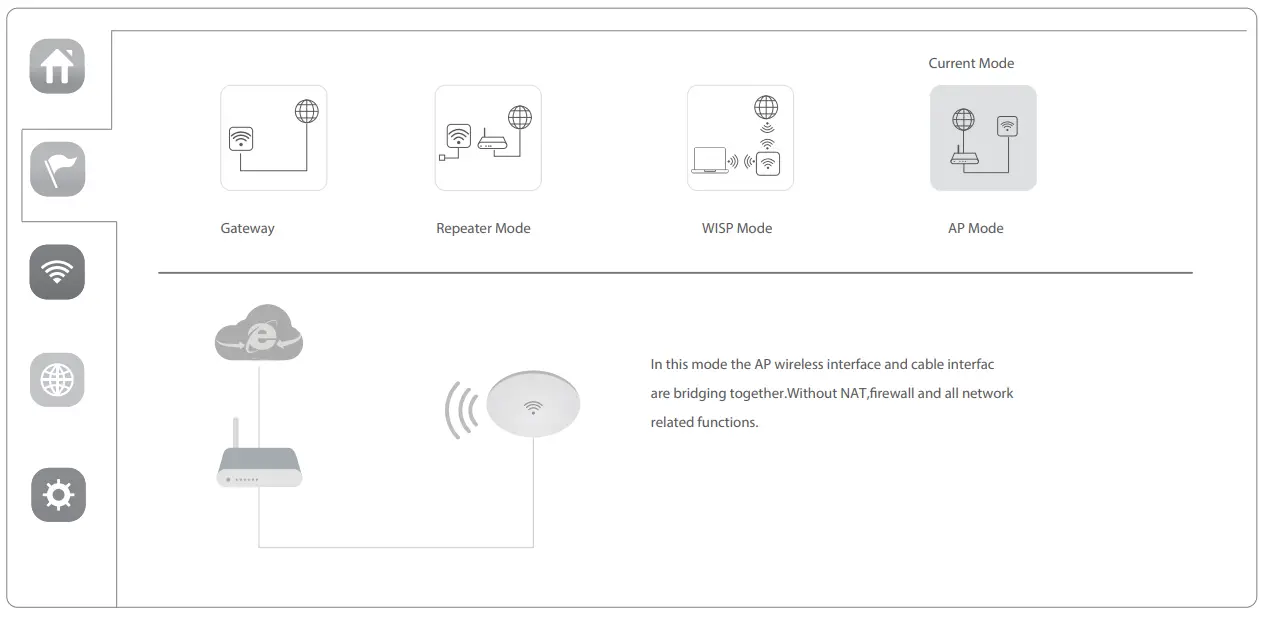 Current Mode

Gateway

Repeater Mode

WISP Mode

AP Mode

In this mode the AP wireless interface and cable interfac are bridging together.Without NAT,firewall and all network related functions.