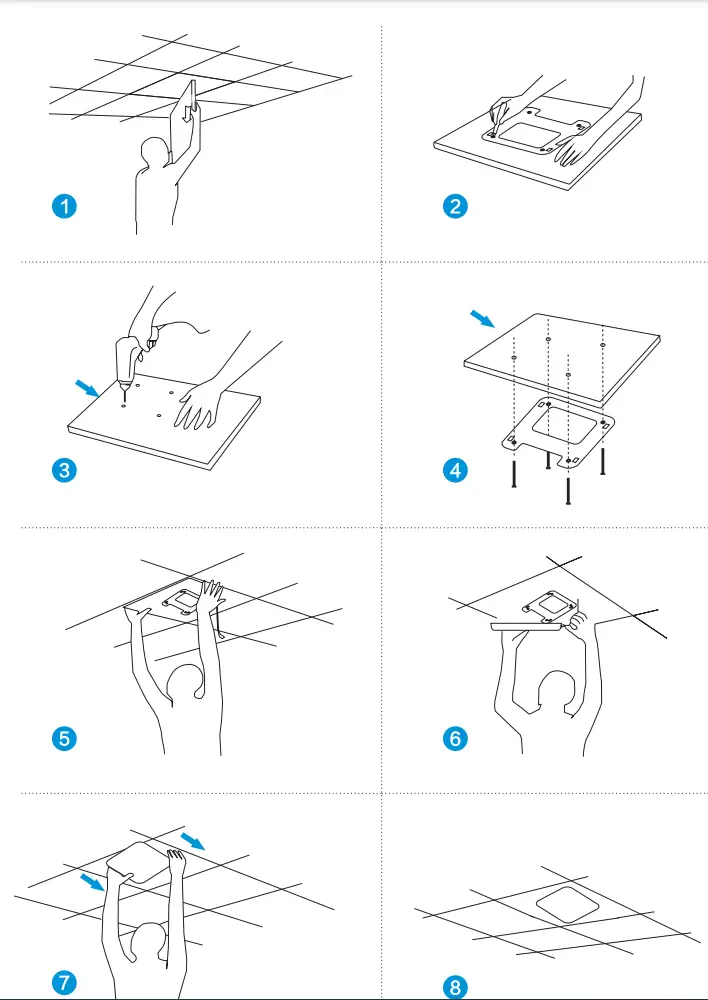 1

2

3

4

5

6

7

8