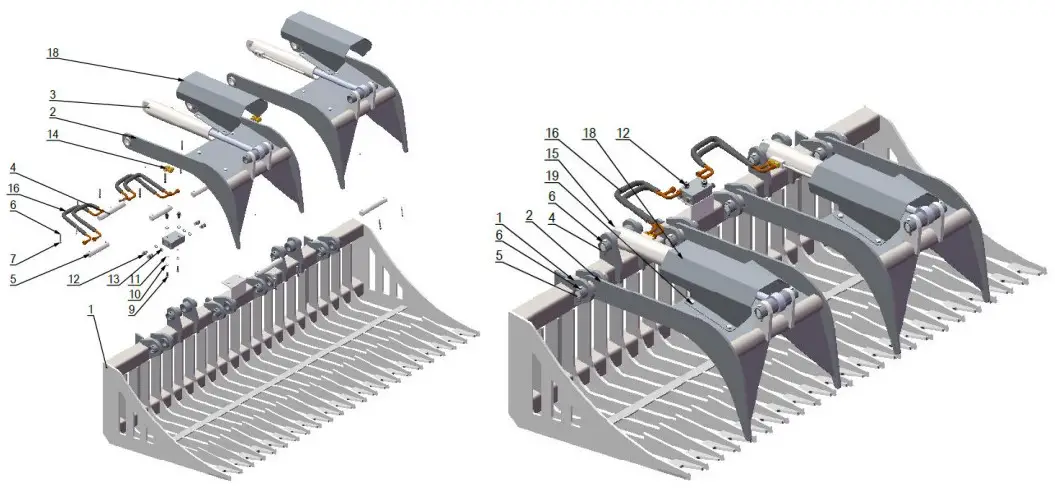 18
3
2
14
4
16
6
7
5
12
13
11
10
9
1

16
18
12
15
19
6
4
1
2
6
5