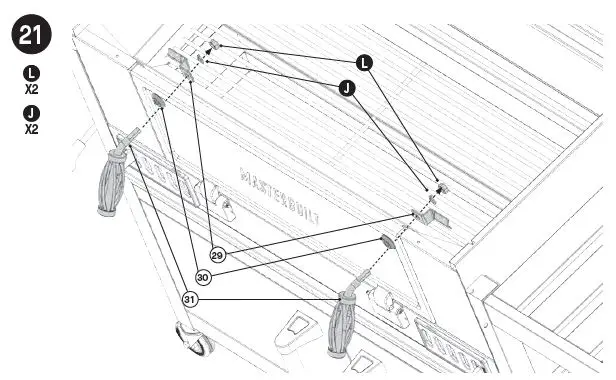 21

L
X2

J
X2

L

J

MASTERBUILT

29

30

31