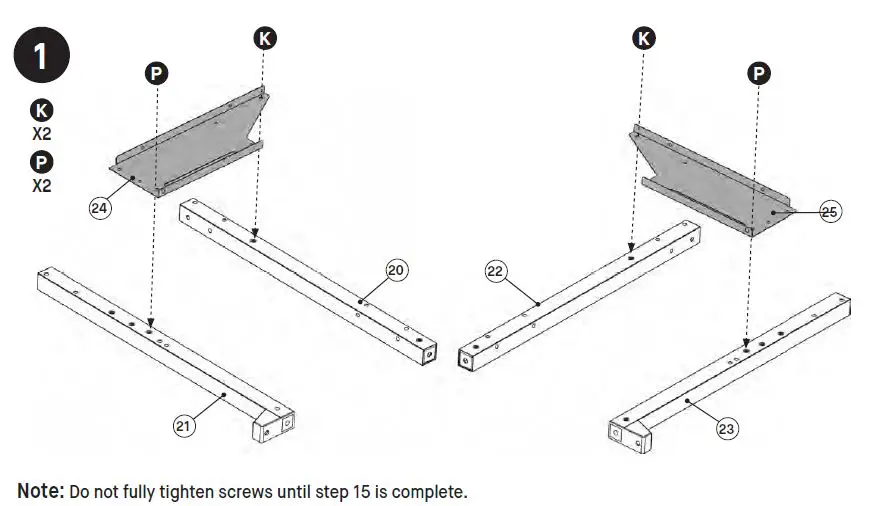 1

K
X2
P
X2

P
K
24
20
21

K
P
25
22
23

Note: Do not fully tighten screws until step 15 is complete.