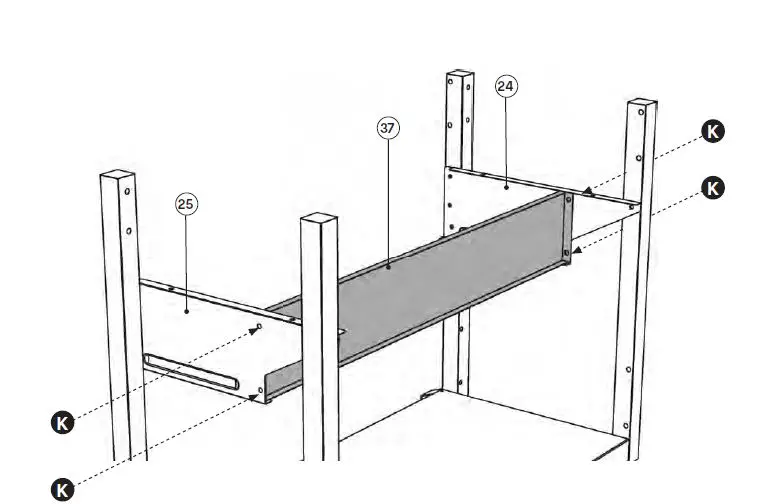 24
37
K
K
25
K
K