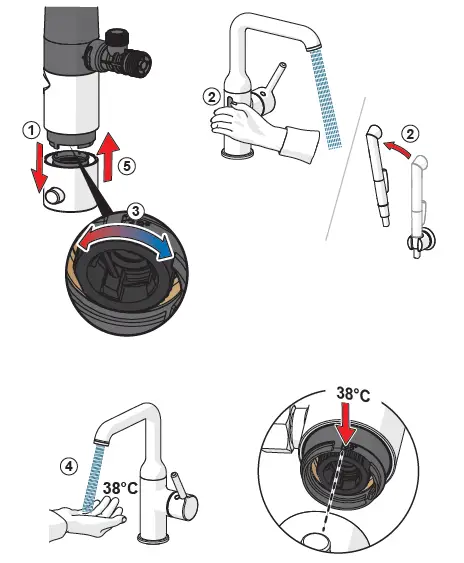 1
5
3
2
2
4
38°C
38°C