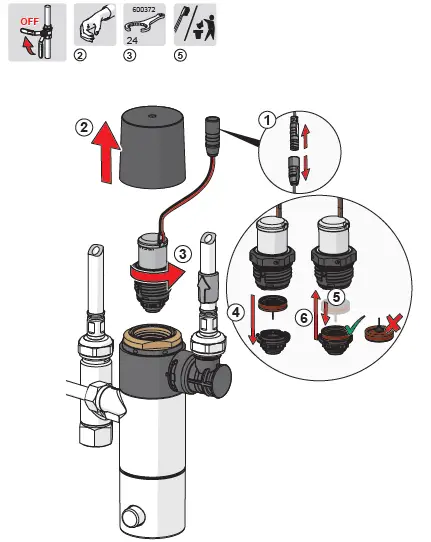 OFF

②

600372
24
③

⑤

2

1

3

4

5

6