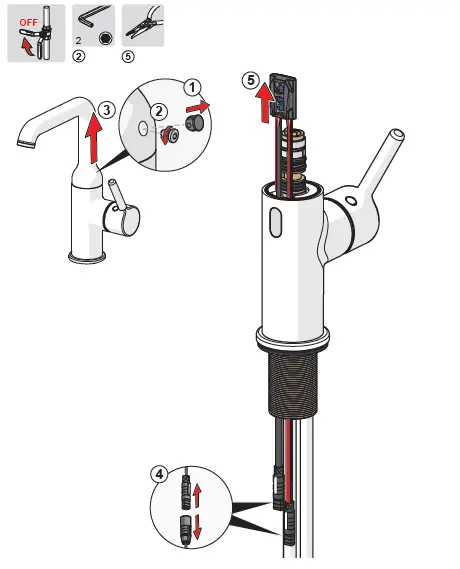 OFF

2
②

⑤

1

2

3

5

4