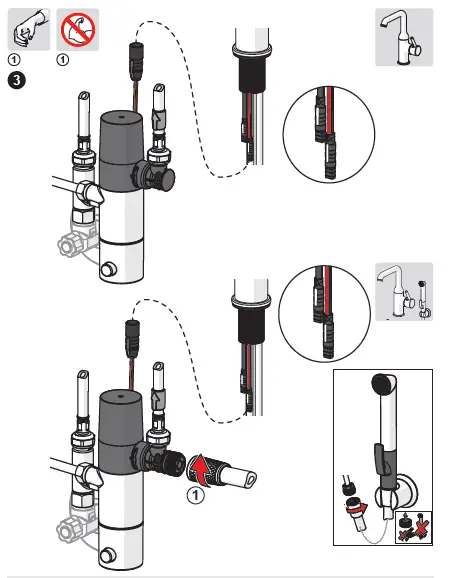 1 1
3
1