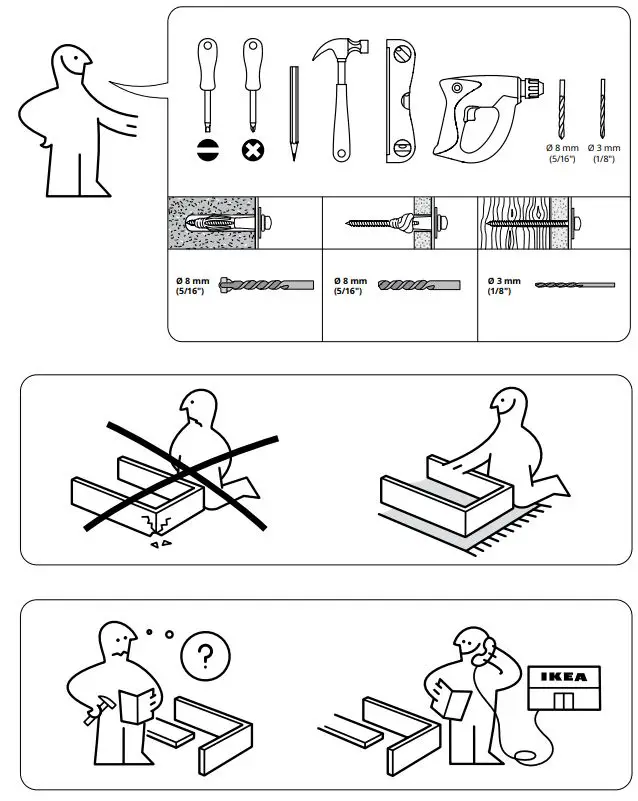 Ø 8 mm (5/16")
Ø 3 mm (1/8")

Ø 8 mm (5/16")
Ø 8 mm (5/16")
Ø 3 mm (1/8")

?

IKEA