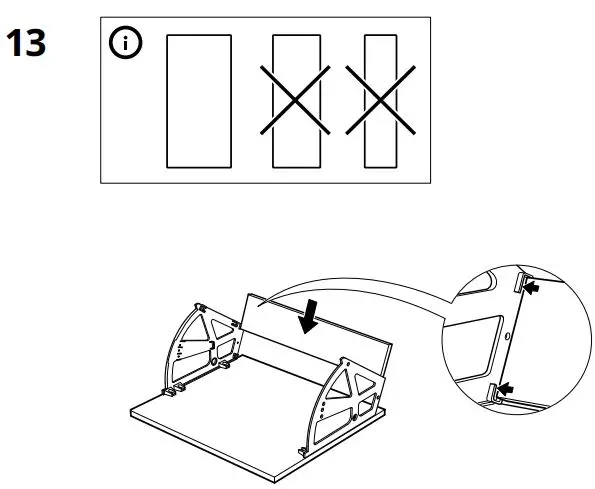 13

i