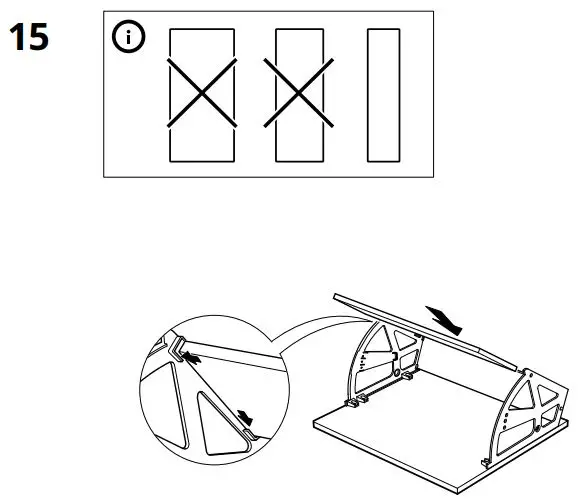 15

i