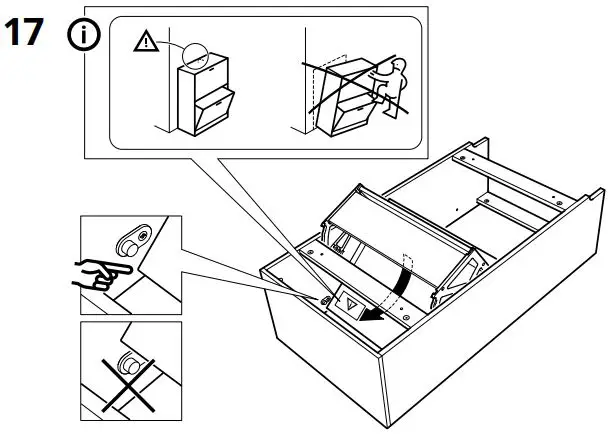 17