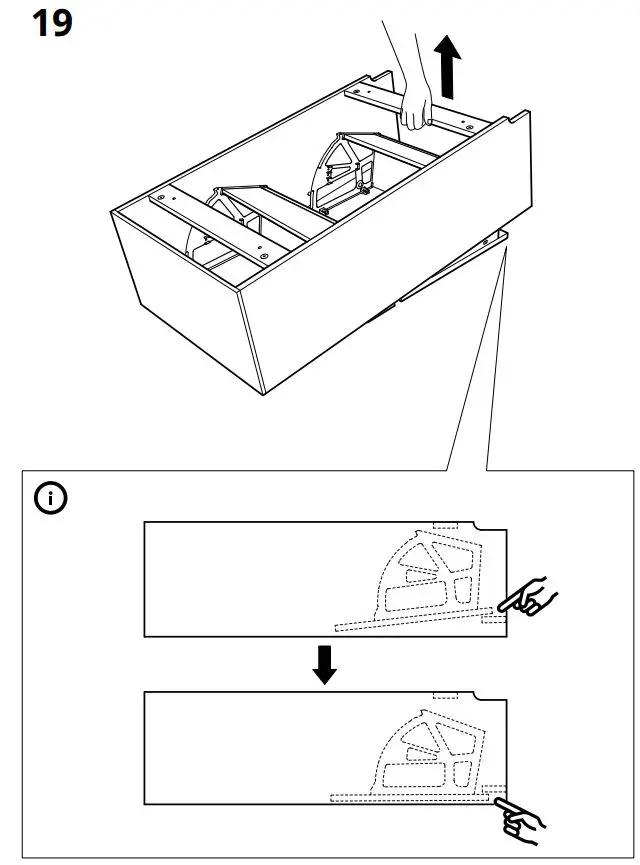 19

i