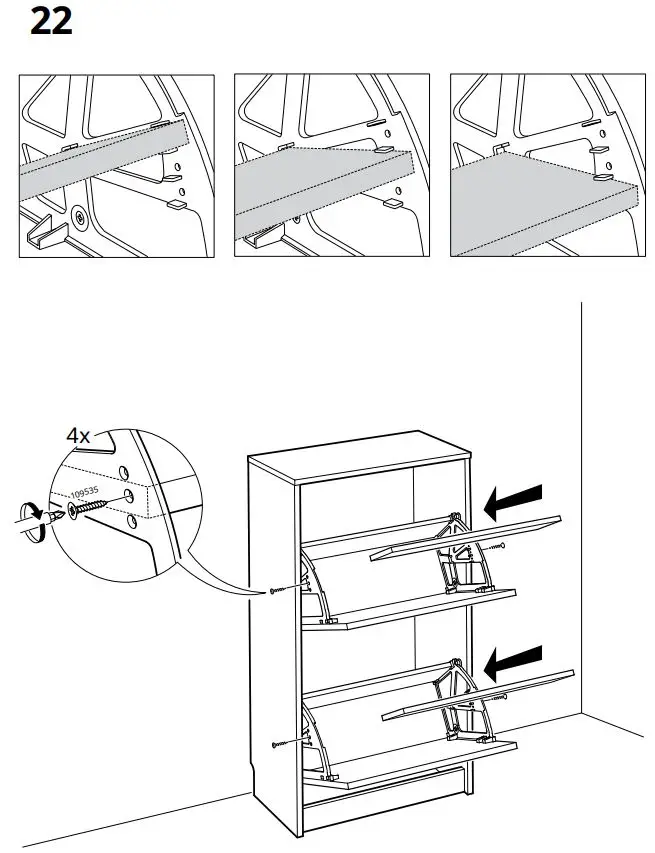 22

4x

109535