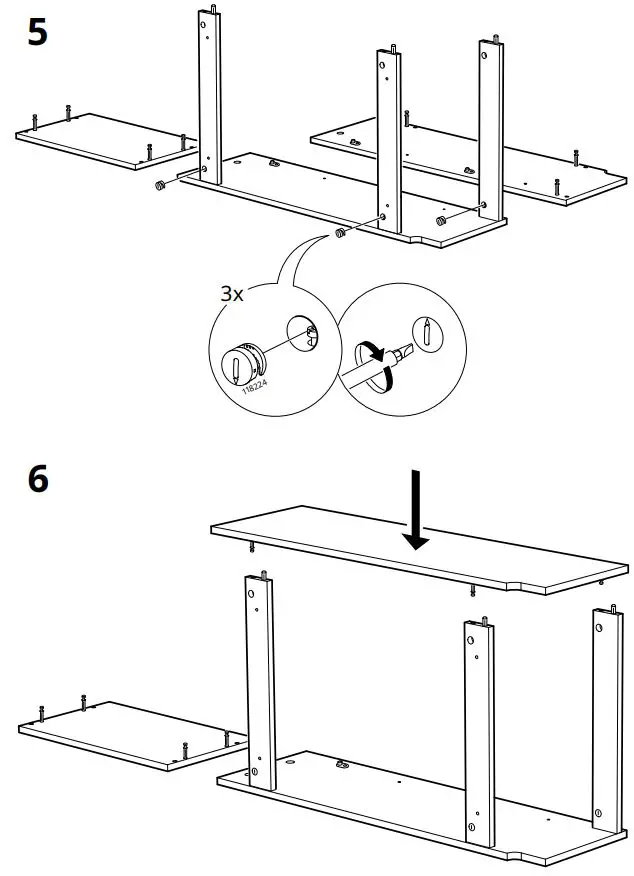 5

3x

118224

6