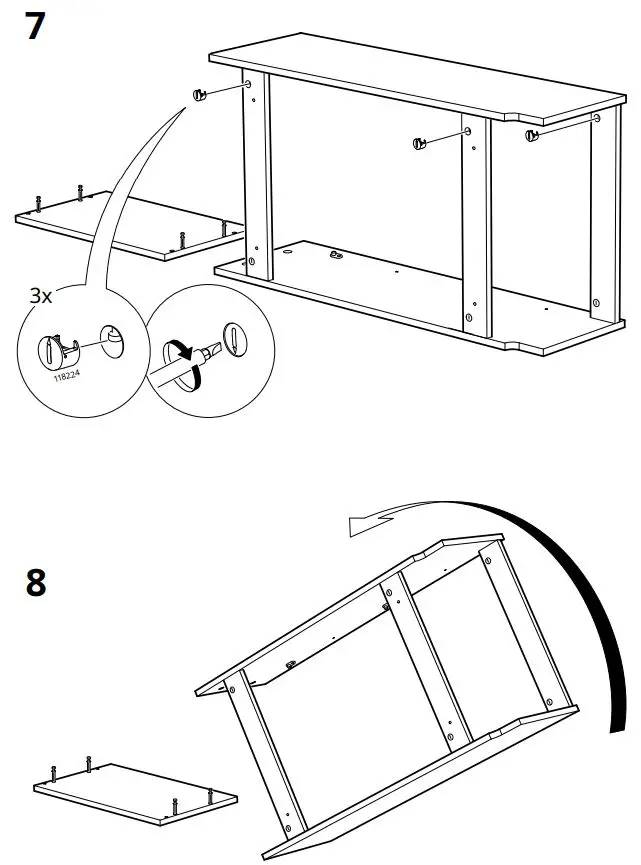 7

3x

118224

8