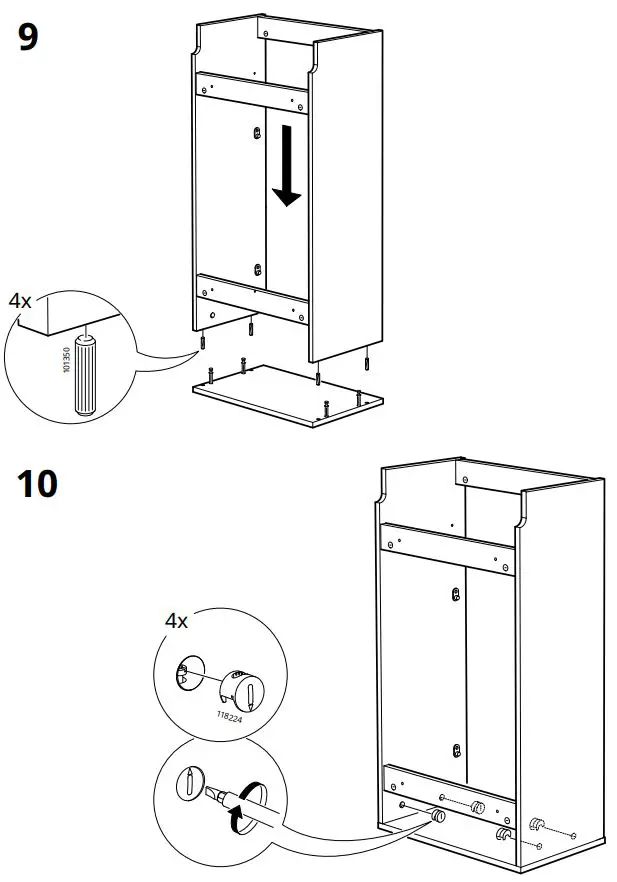 9

4x

101350

10

4x

118224