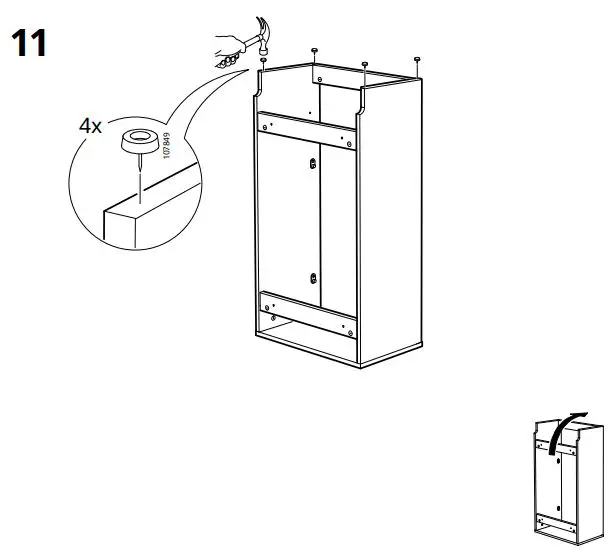 11

4x

107849