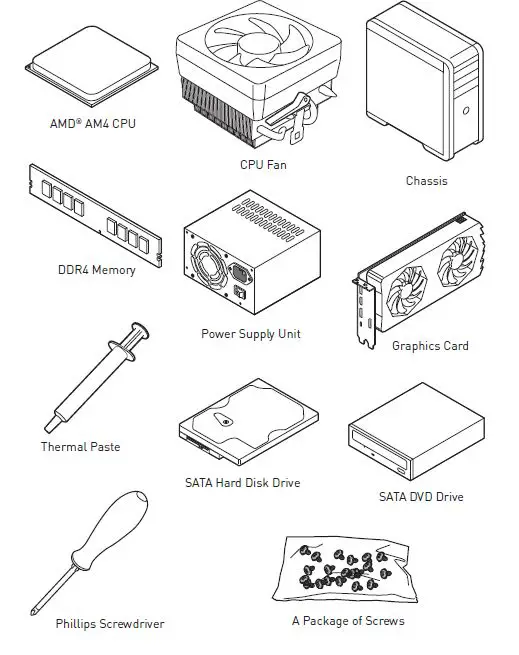 AMD® AM4 CPU

CPU Fan

Chassis

DDR4 Memory

Power Supply Unit

Graphics Card

Thermal Paste

SATA Hard Disk Drive

SATA DVD Drive

Phillips Screwdriver

A Package of Screws