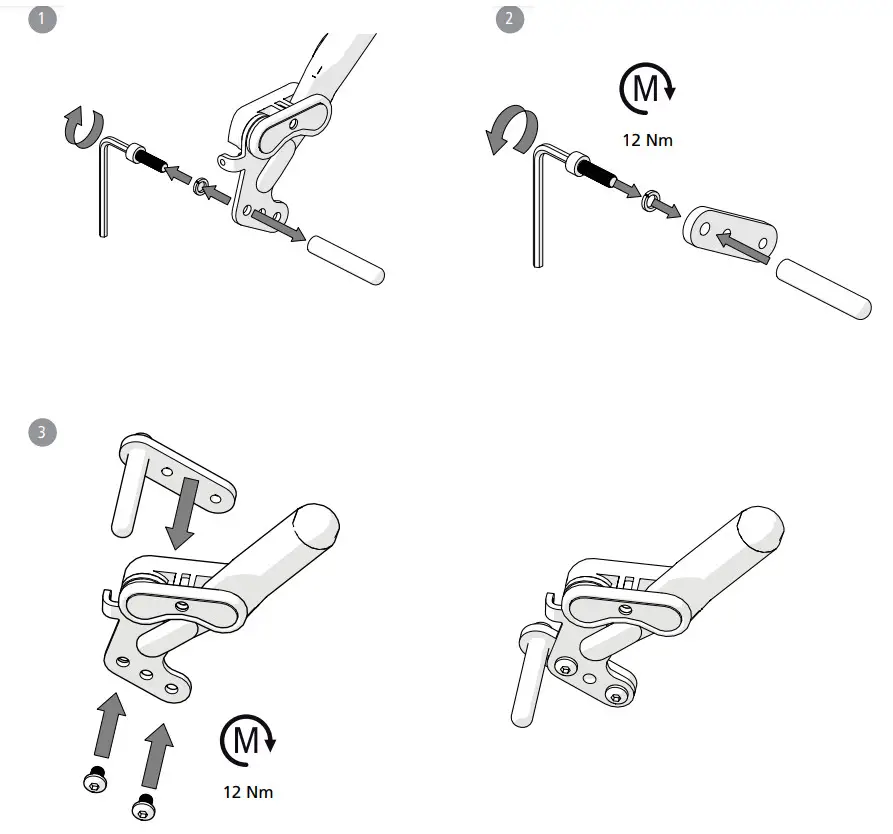 1

2

M

12 Nm

3

M

12 Nm