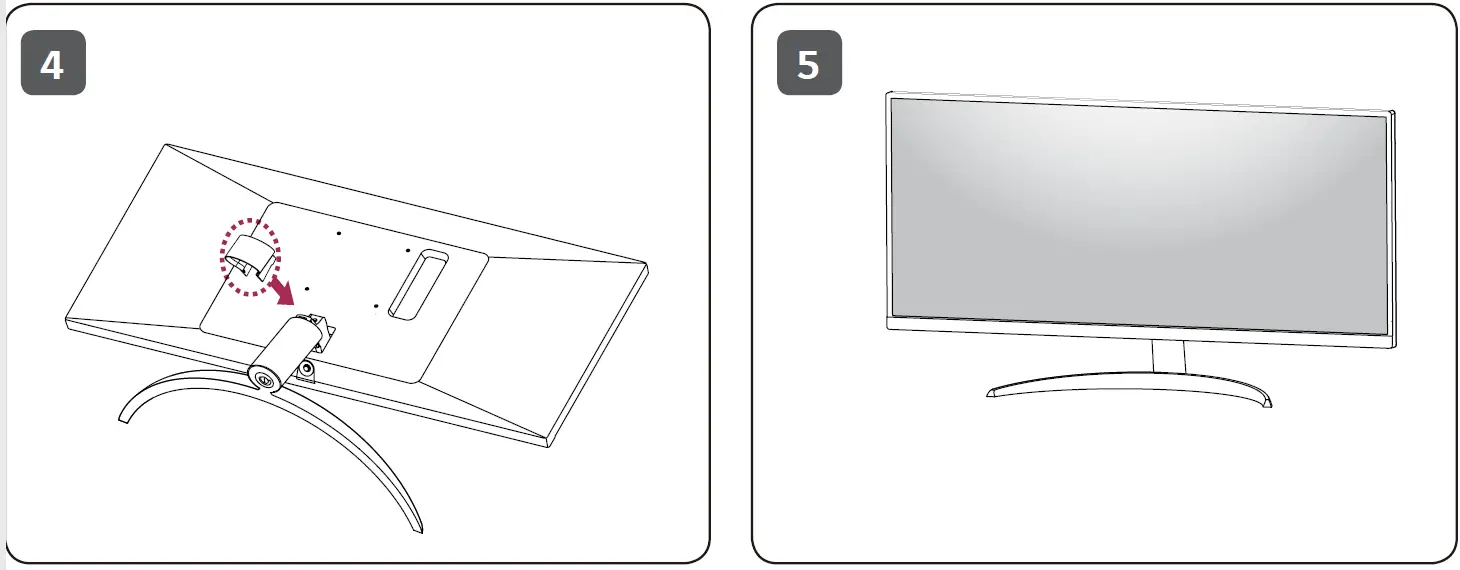 4

5