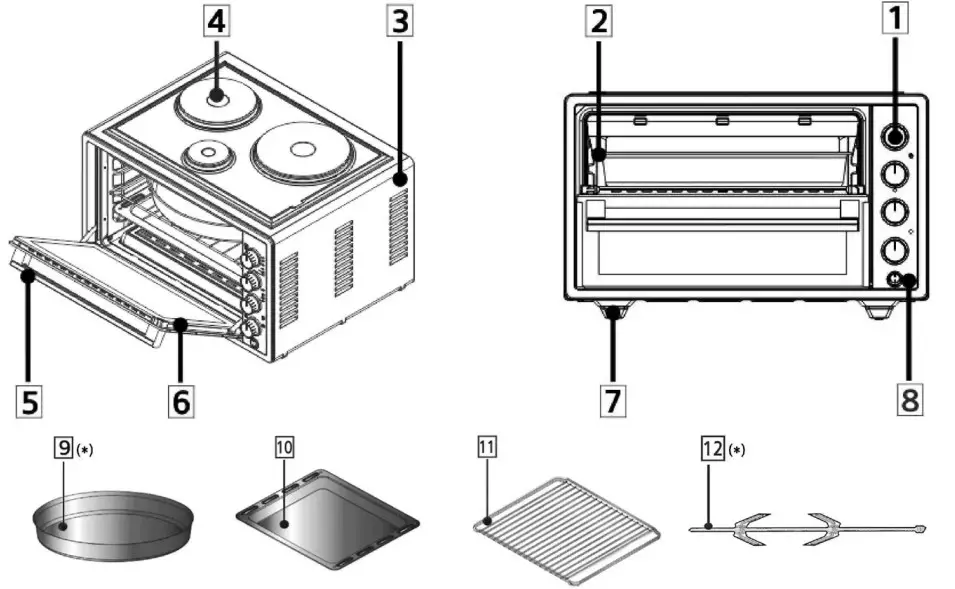 4
3
2
1
5
6
7
8
9 (*)
10
11
12 (*)