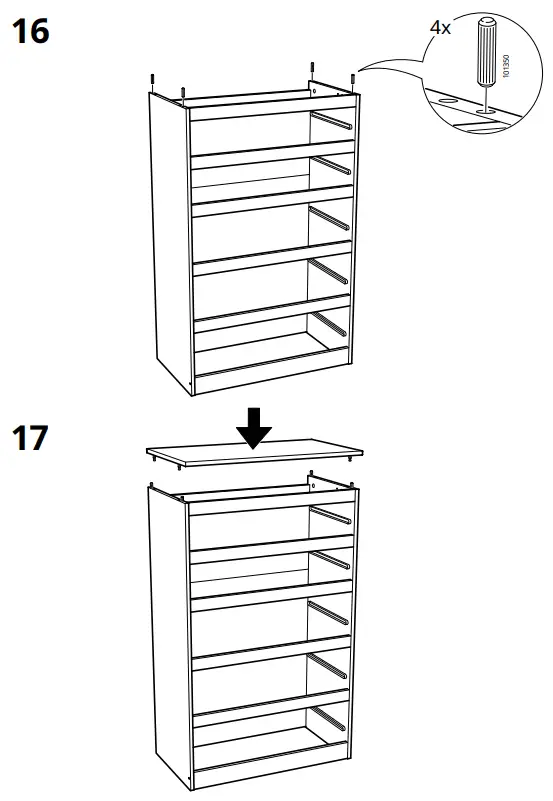 16

4x

101350

17