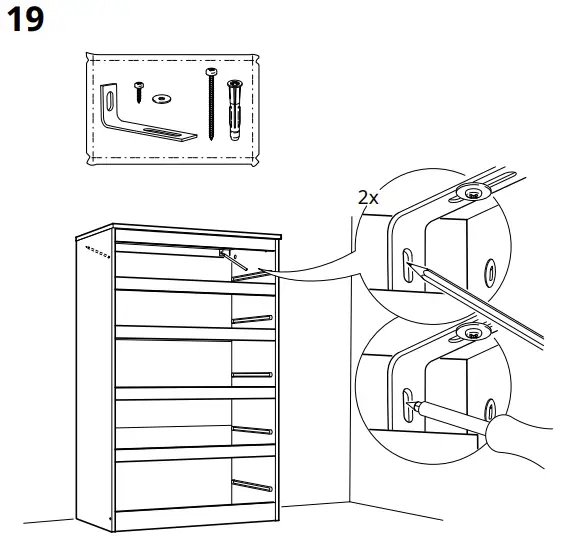 19

2x