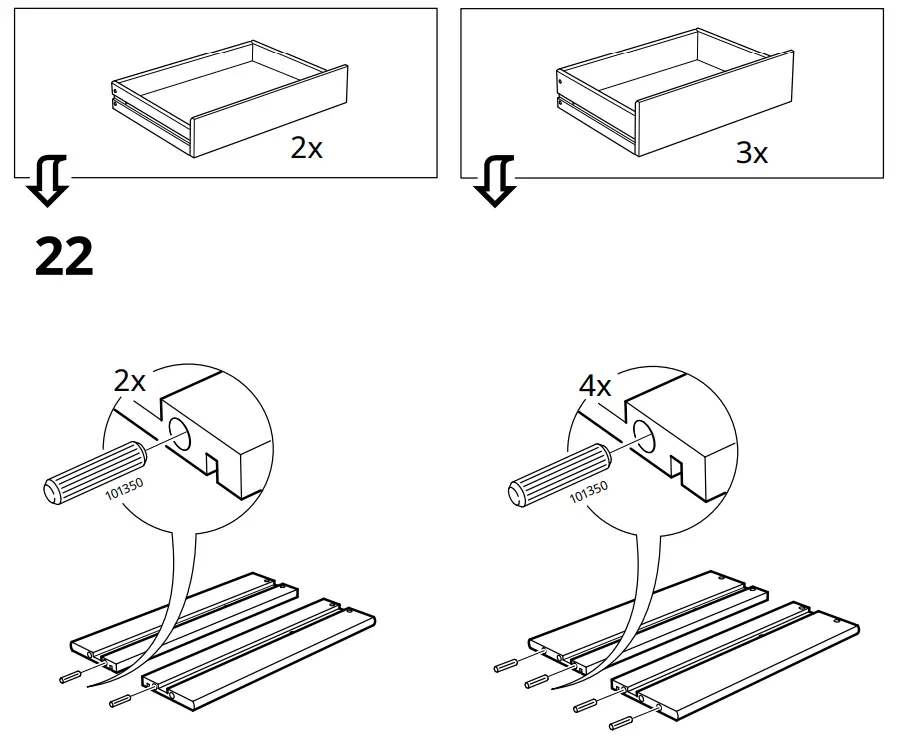 2x

3x

22

2x

101350

4x

101350