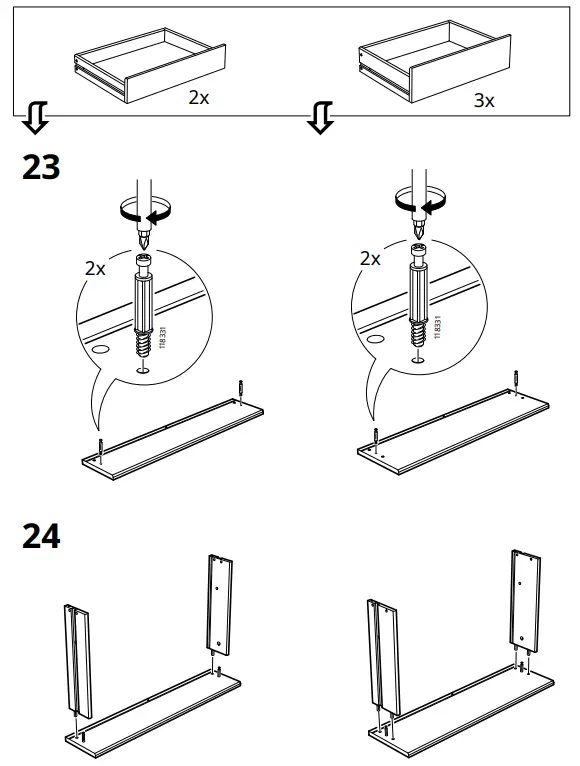 2x

3x

23

2x

118331

2x

118331

24