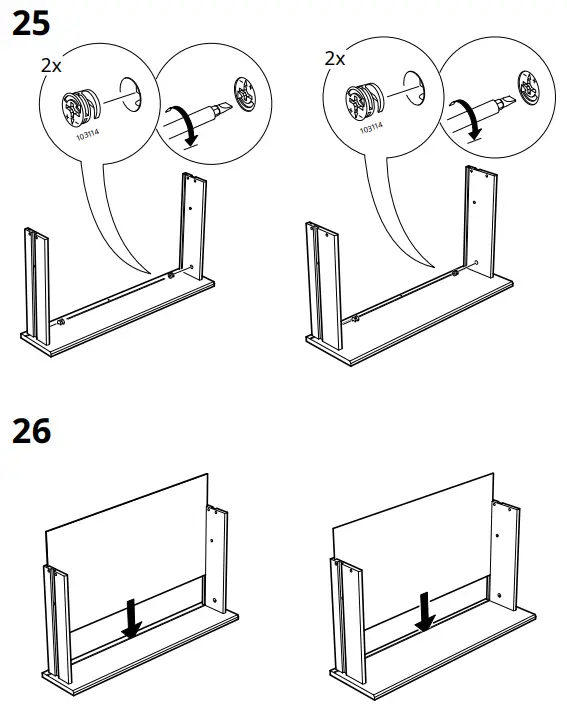 25

2x

103114

2x

103114

26