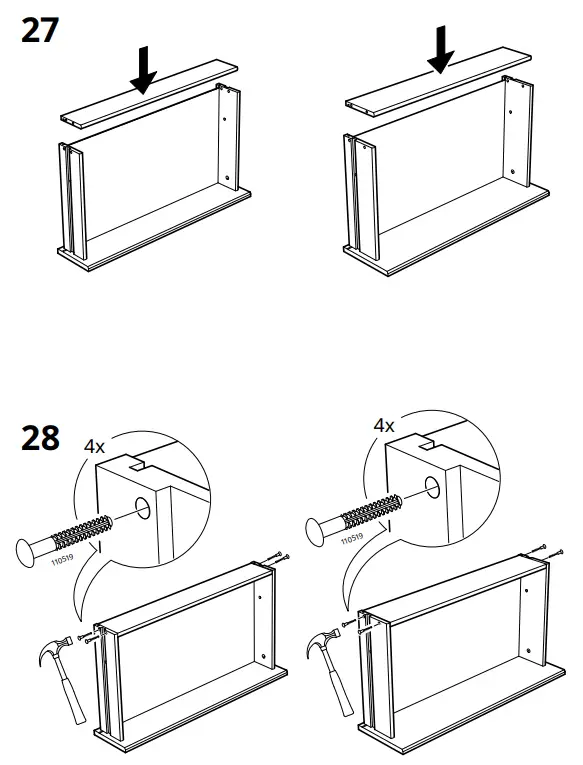 27

28

4x

110519

4x

110519