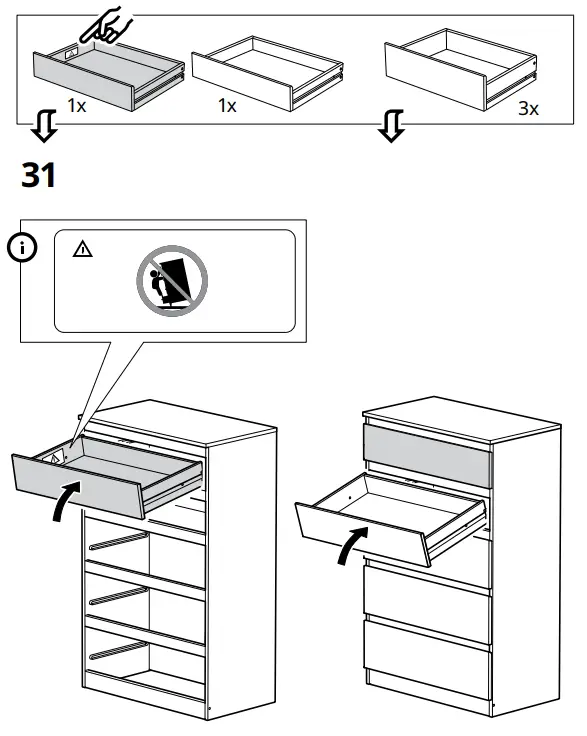 1x
1x
3x

31