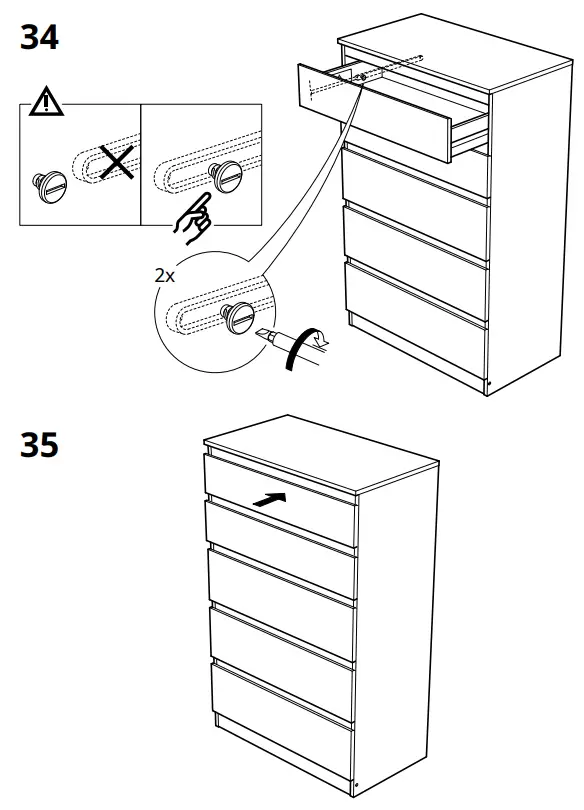 34

2x

35