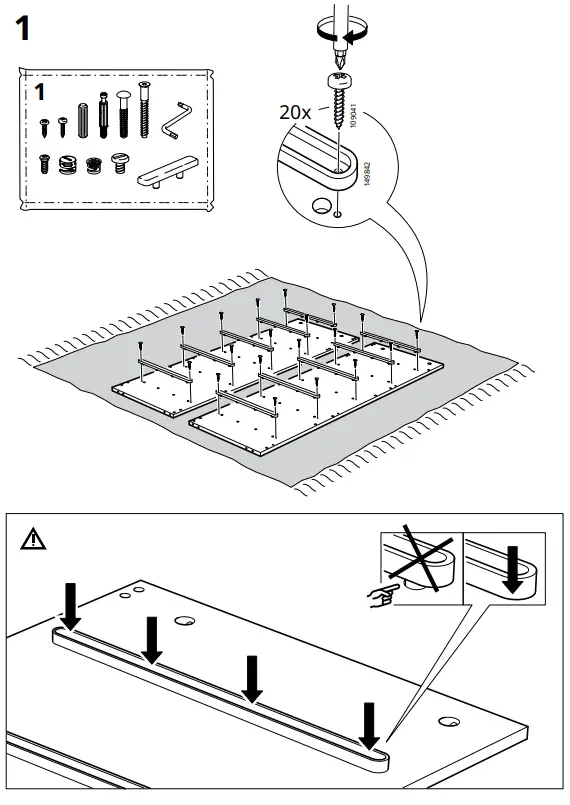 1

1

20x

109041

149842