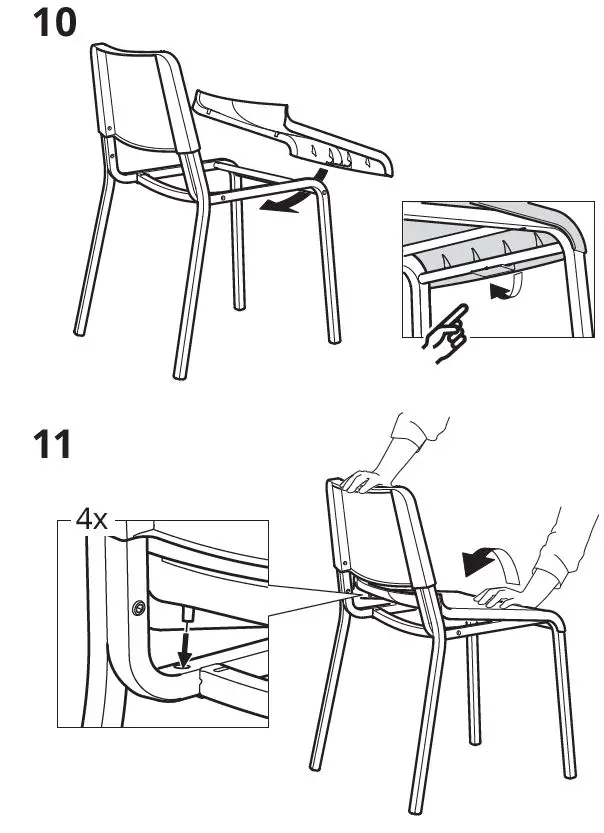 10

11

4x