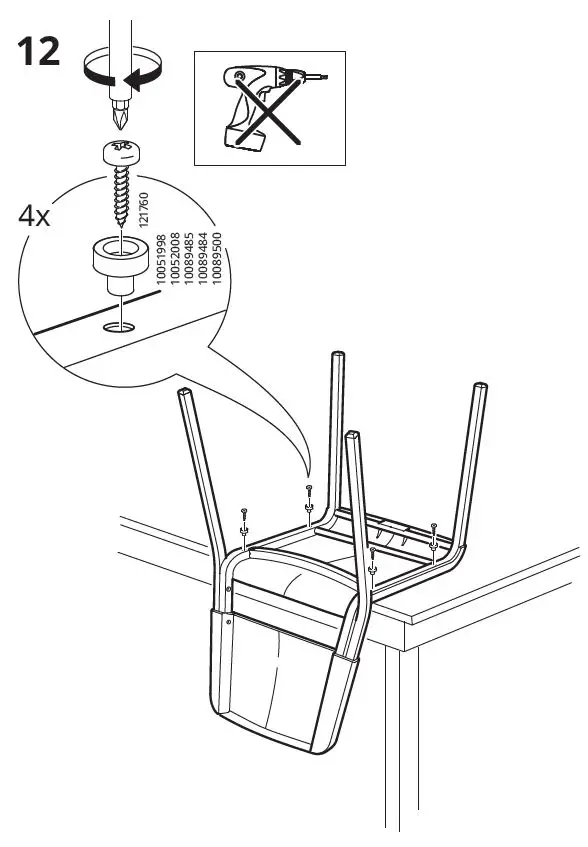 12

4x

121760

10051998
10052008
10089485
10089484
10089500