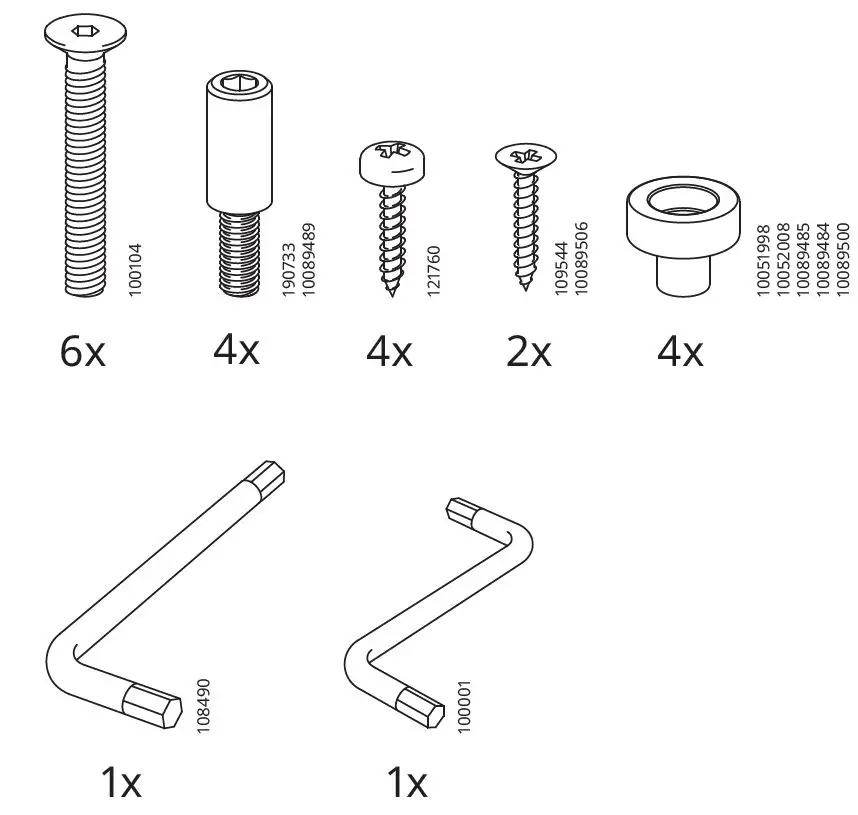 100104

6x

190733
10089489

4x

121760

4x

109544
10089506

2x

10051998
10052008
10089485
10089484
10089500

4x

108490

1x

100001

1x