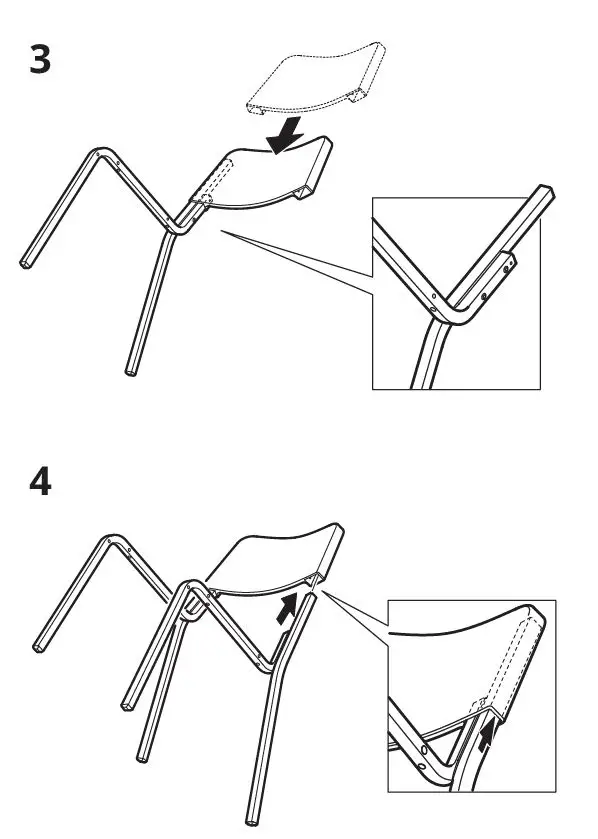 3

4