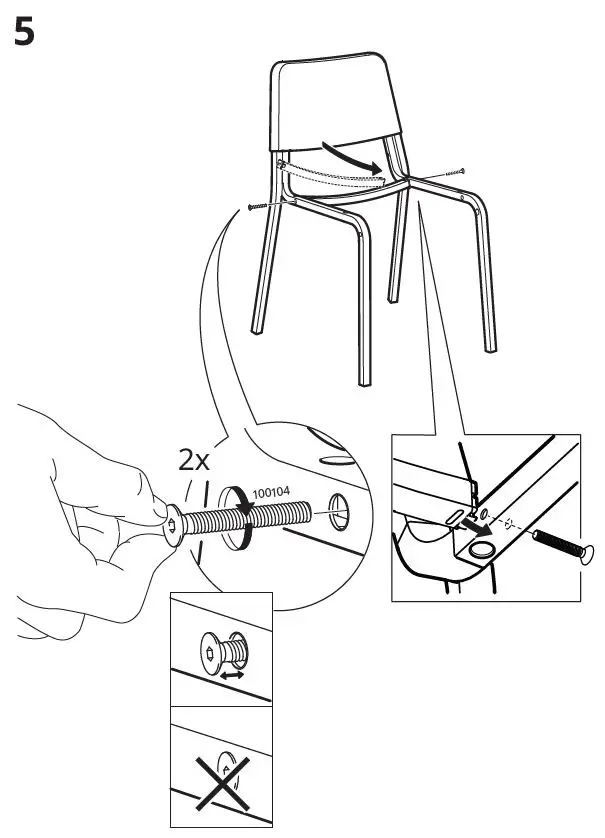 5

2x

100104