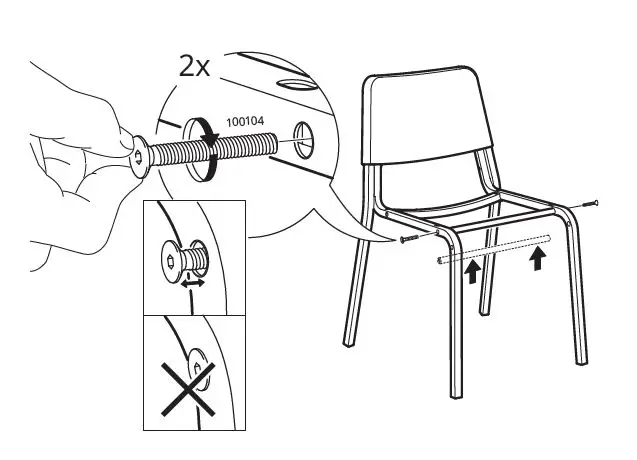 2x

100104