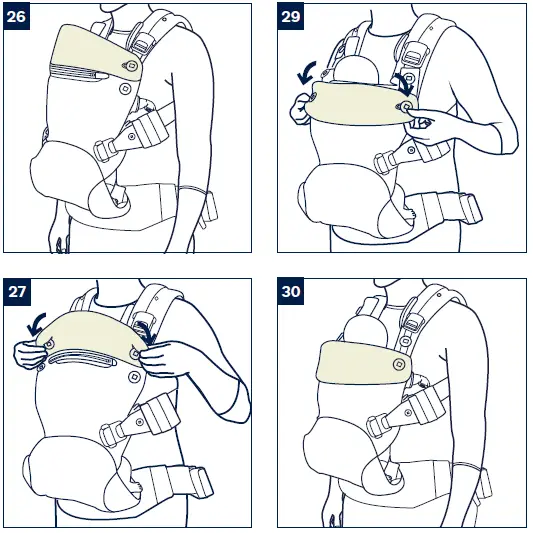 26

29

27

30